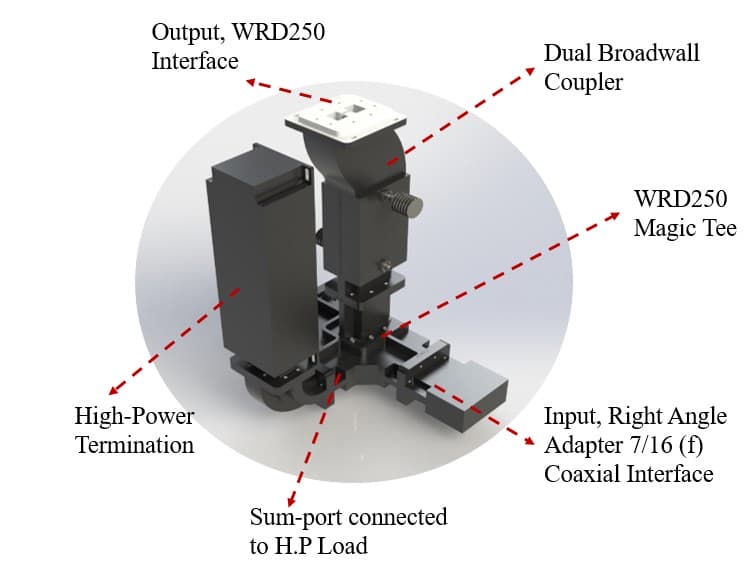 Output, WRD250
Interface

Dual Broadwall
Coupler

WRD250
Magic Tee

High-Power
Termination

Input, Right Angle
Adapter 7/16 (f)
Coaxial Interface

Sum-port connected
to H.P Load